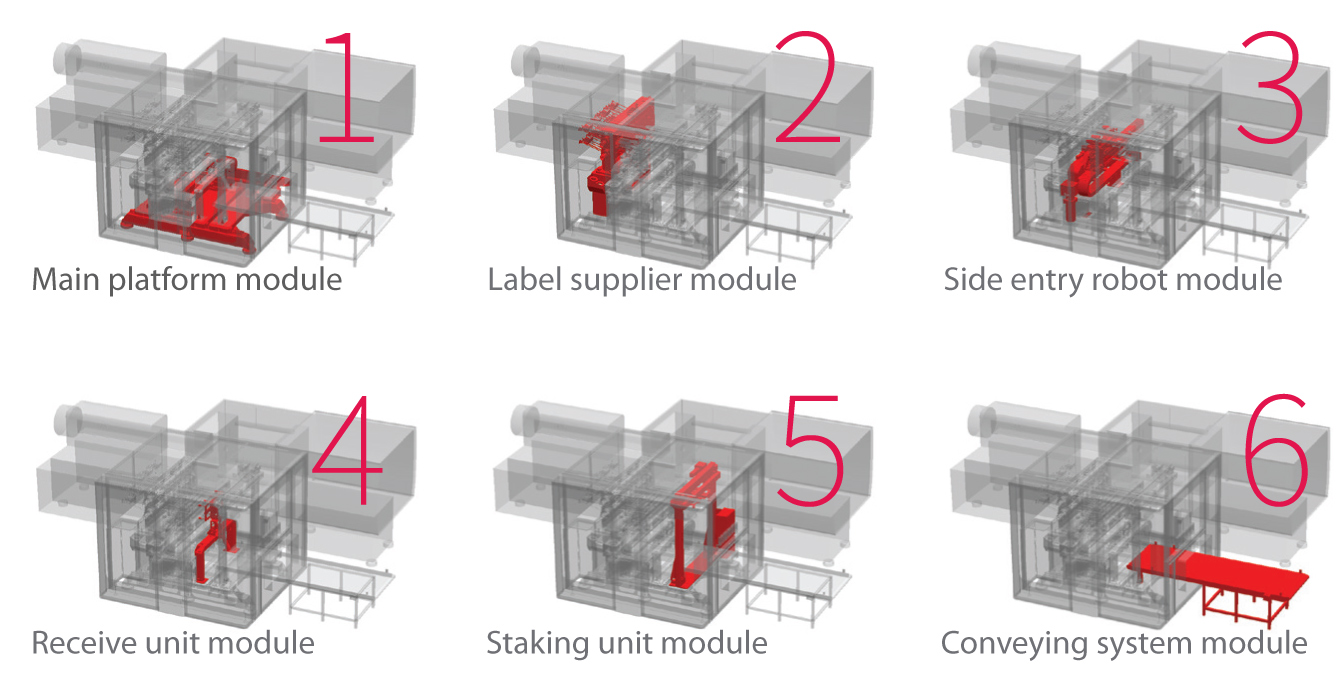 1
Main platform module

2
Label supplier module

3
Side entry robot module

4
Receive unit module

5
Staking unit module

6
Conveying system module